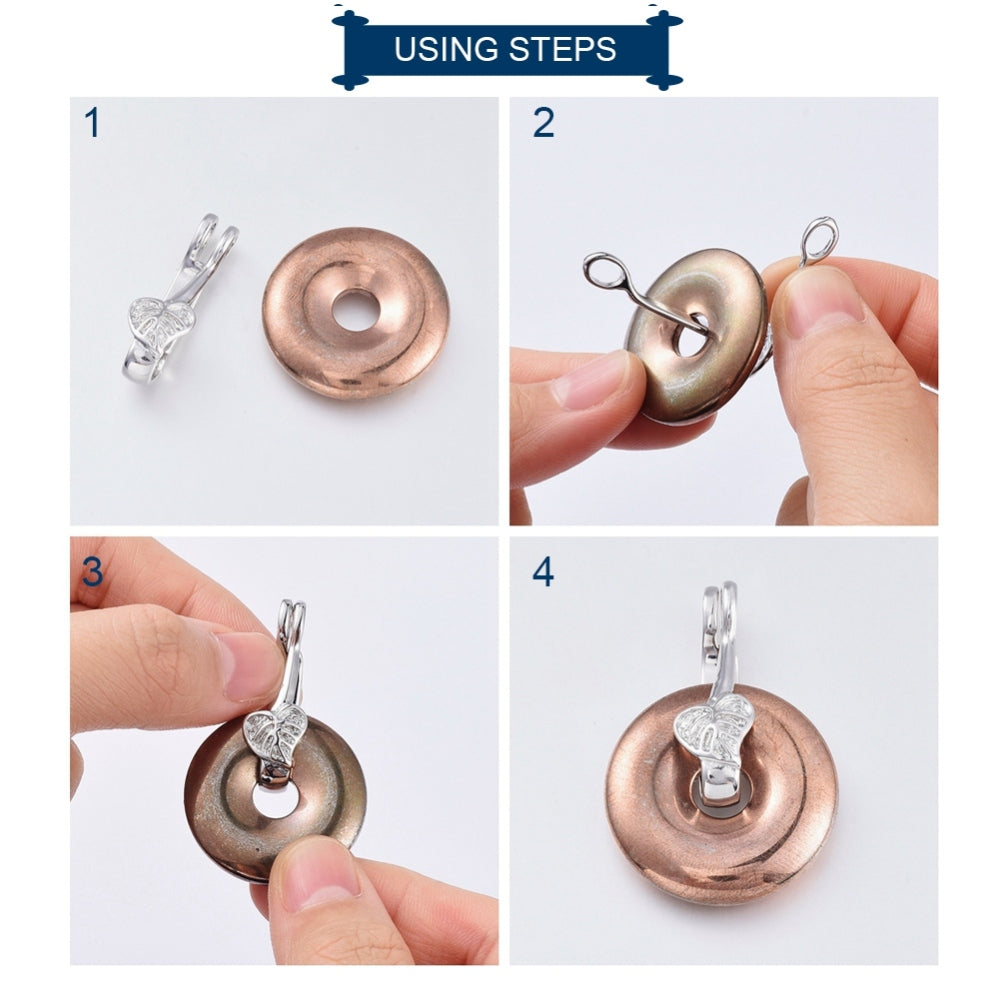 USING STEPS

1

2

3

4